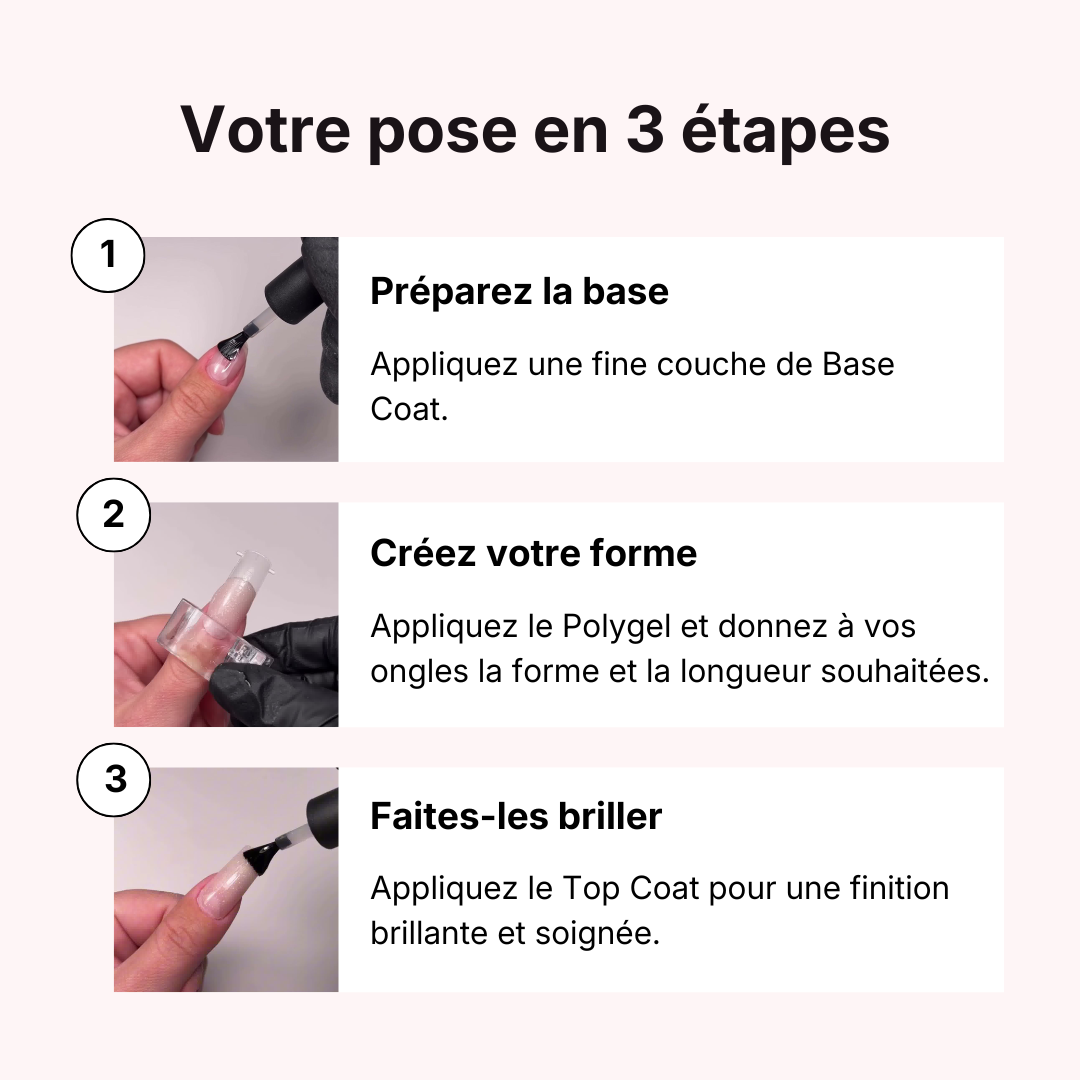 Votre pose en 3 étapes

1

Préparez la base

Appliquez une fine couche de Base Coat.

2

Créez votre forme

Appliquez le Polygel et donnez à vos ongles la forme et la longueur souhaitées.

3

Faites-les briller

Appliquez le Top Coat pour une finition brillante et soignée.